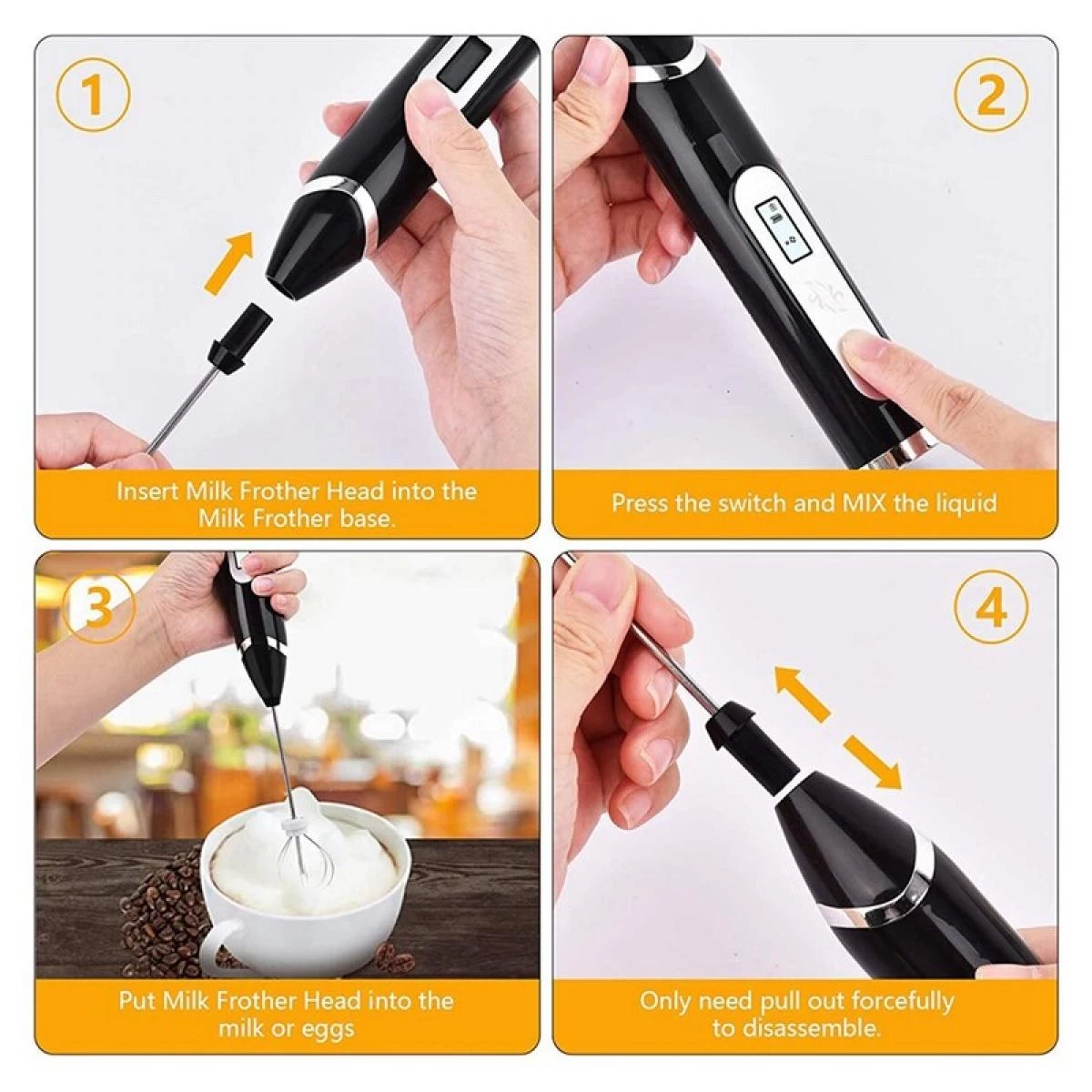 1

Insert Milk Frother Head into the Milk Frother base.

2

Press the switch and MIX the liquid

3

Put Milk Frother Head into the milk or eggs

4

Only need pull out forcefully to disassemble.