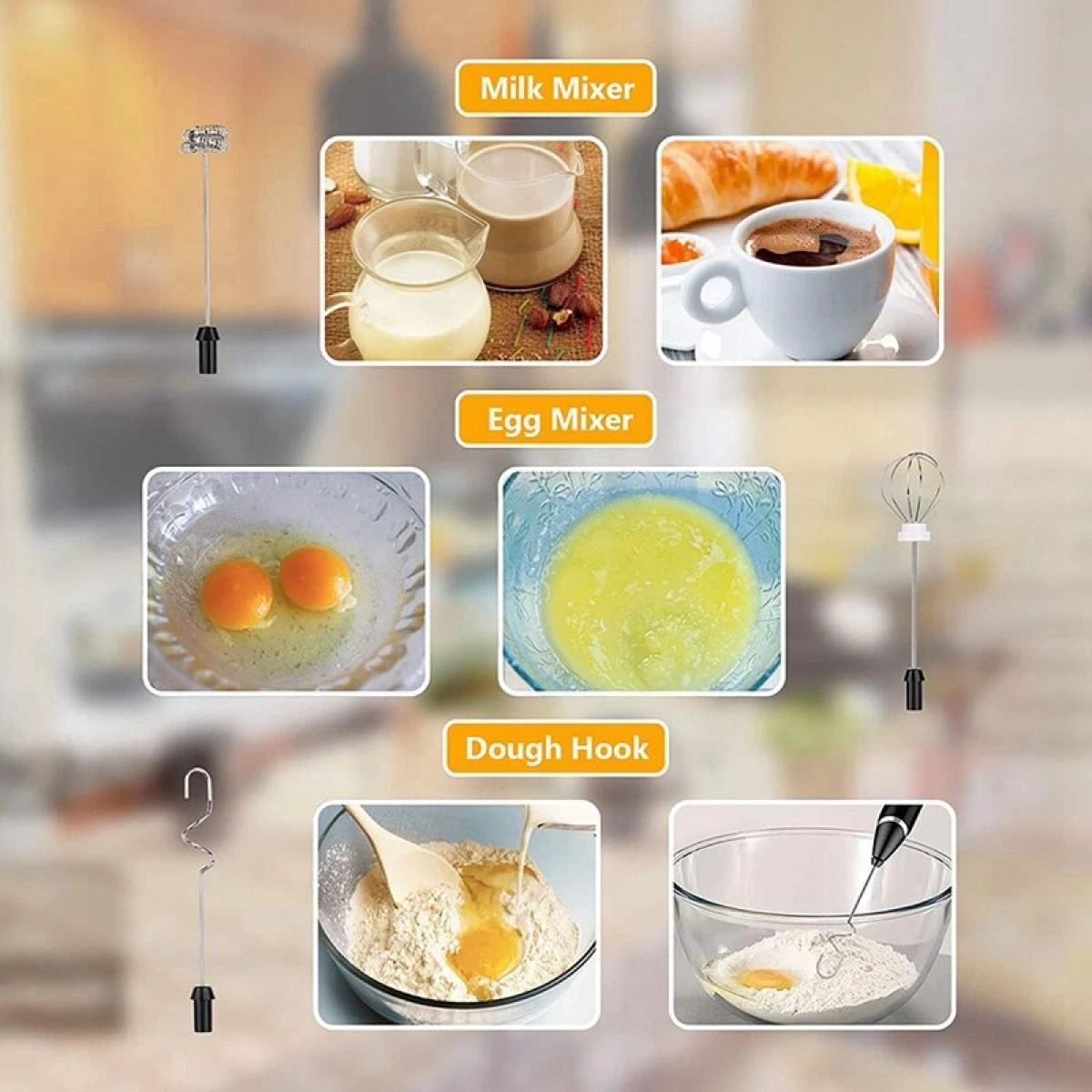 Milk Mixer

Egg Mixer

Dough Hook